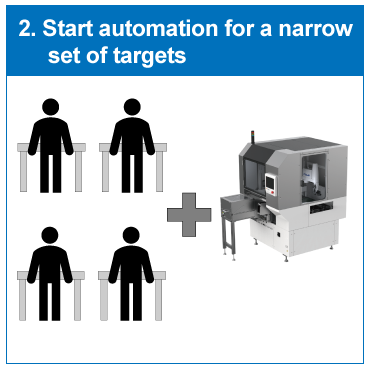 2. Start automation for a narrow set of targets